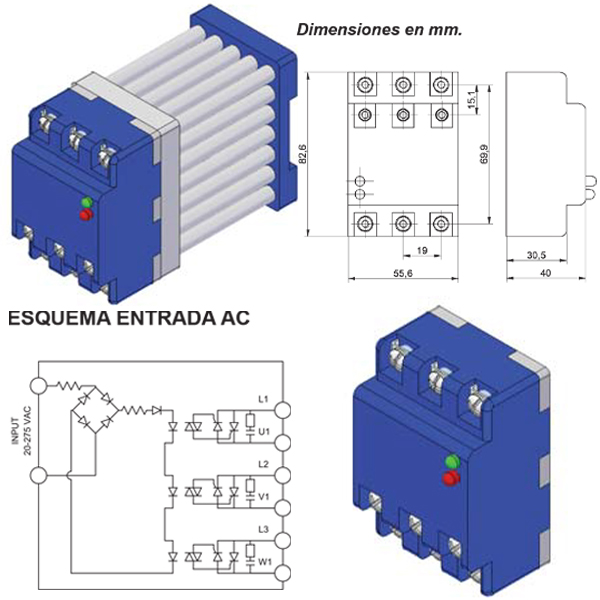 Dimensiones en mm.

82,6

15,1

69,9

19

55,6

30,5

40

ESQUEMA ENTRADA AC

INPUT
20-275 VAC

L1

U1

L2

V1

L3

W1